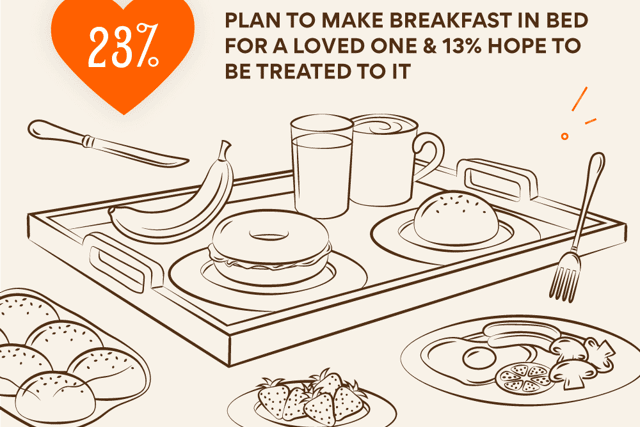 23%

PLAN TO MAKE BREAKFAST IN BED FOR A LOVED ONE & 13% HOPE TO BE TREATED TO IT